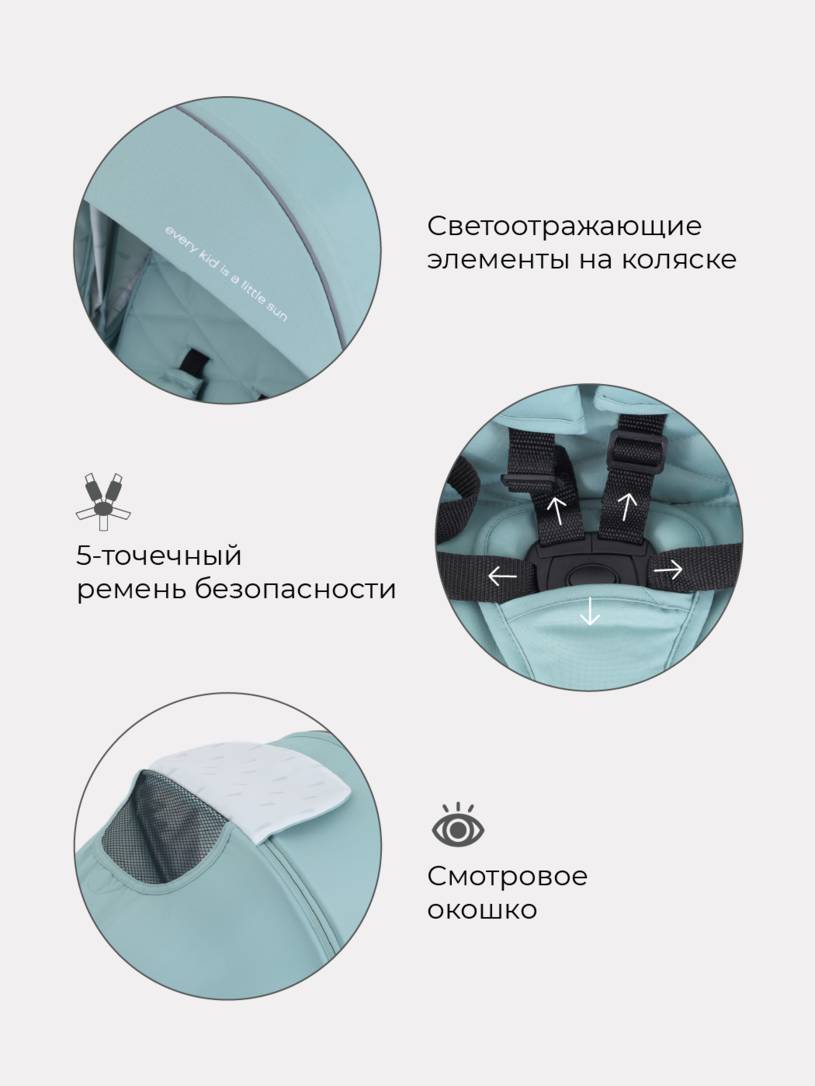 every kid is a little sun

Светоотражающие элементы на коляске

5-точечный ремень безопасности

Смотровое окошко