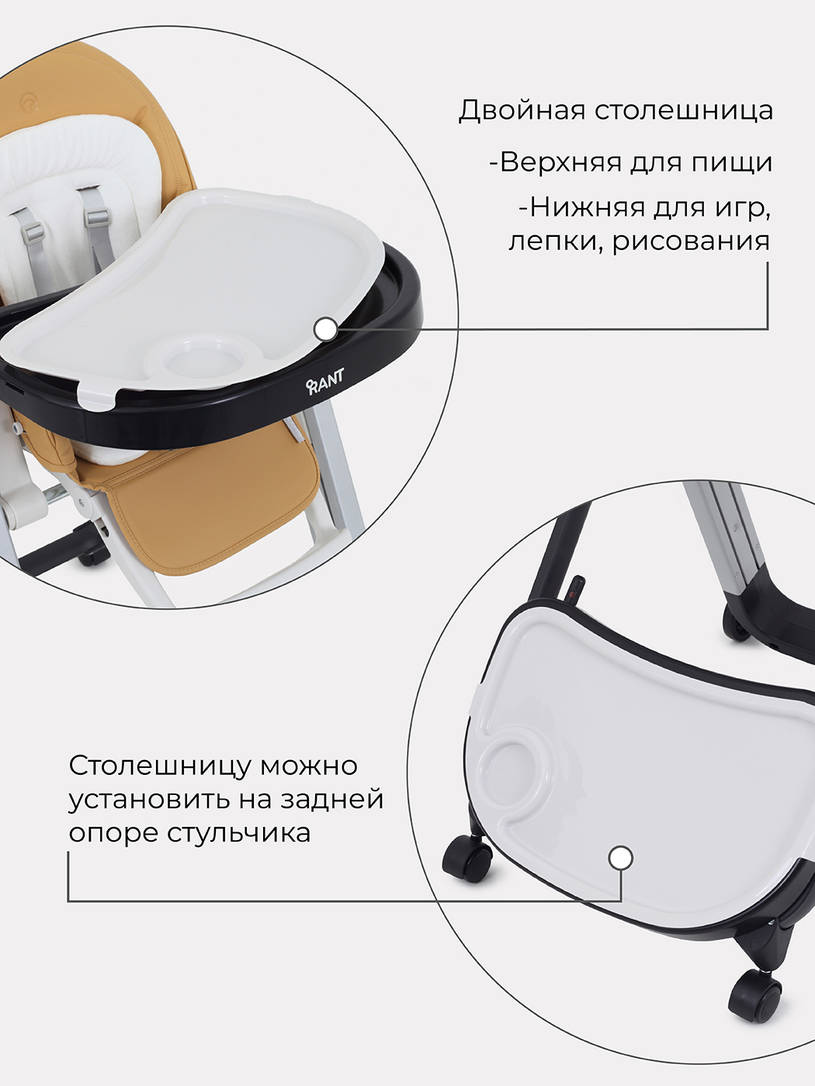 Двойная столешница

-Верхняя для пищи

-Нижняя для игр, лепки, рисования

RANT

Столешницу можно установить на задней опоре стульчика